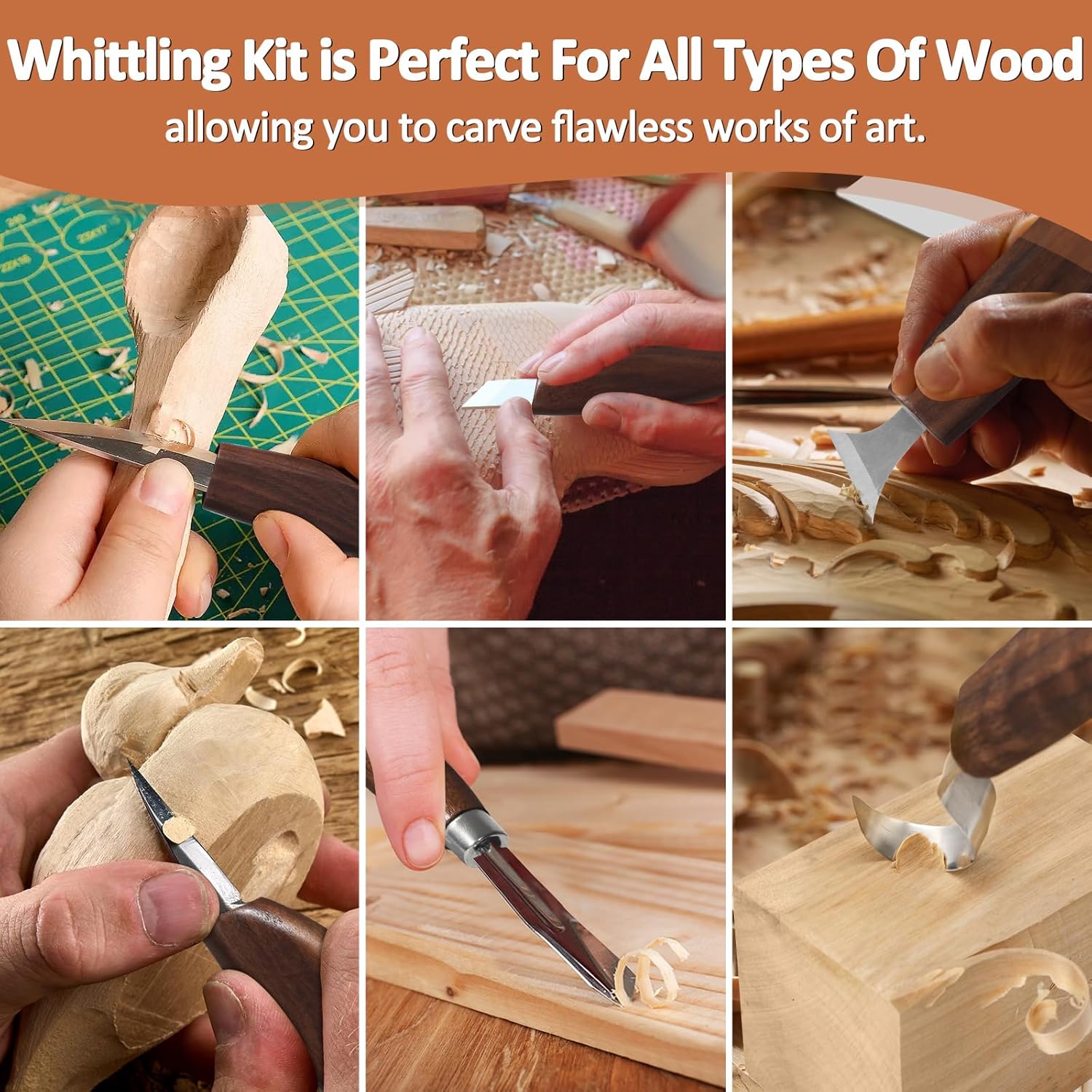 Whittling Kit is Perfect For All Types Of Wood
allowing you to carve flawless works of art.